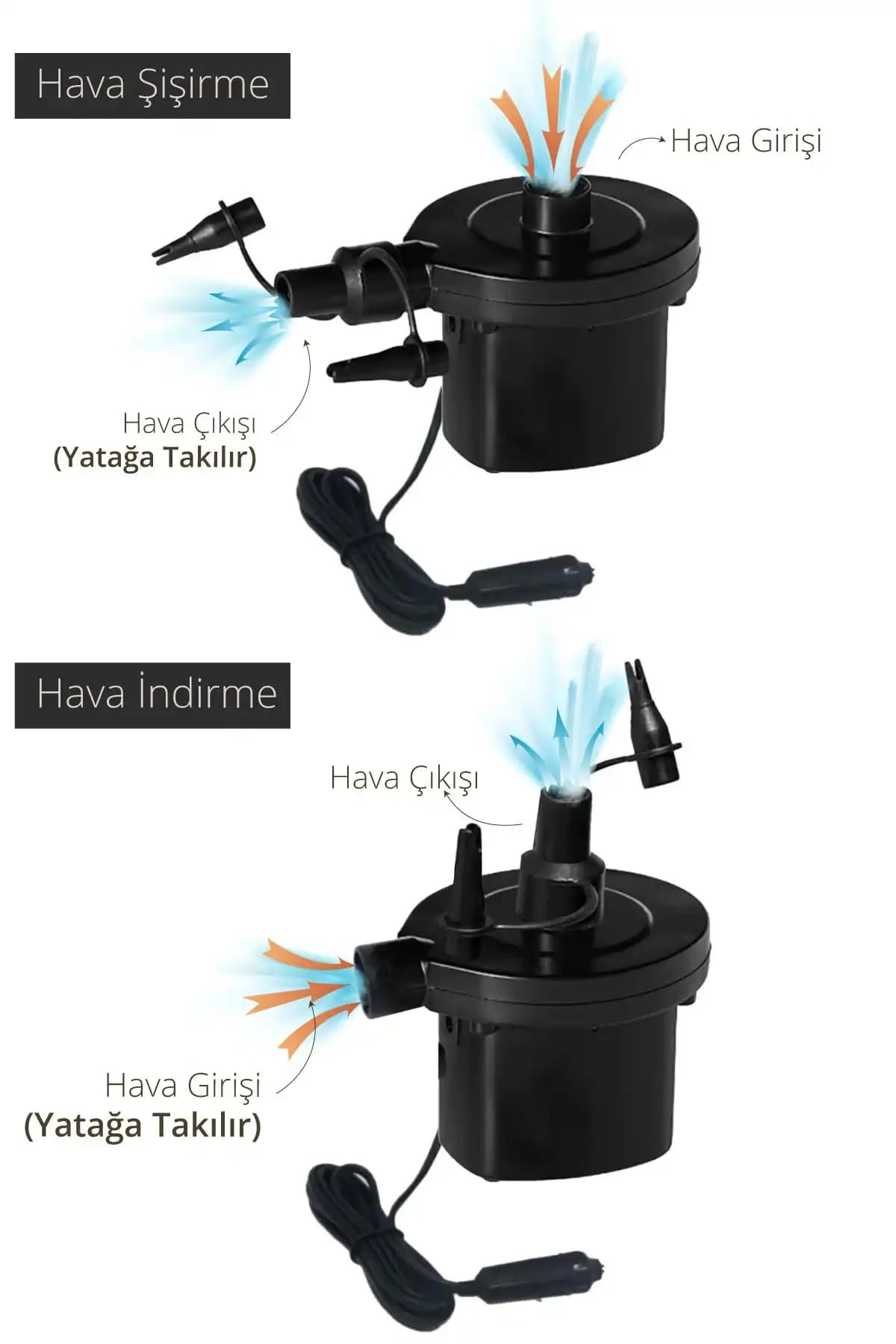 Hava Şişirme

Hava Girişi

Hava Çıkışı
(Yatağa Takılır)

Hava İndirme

Hava Çıkışı

Hava Girişi
(Yatağa Takılır)